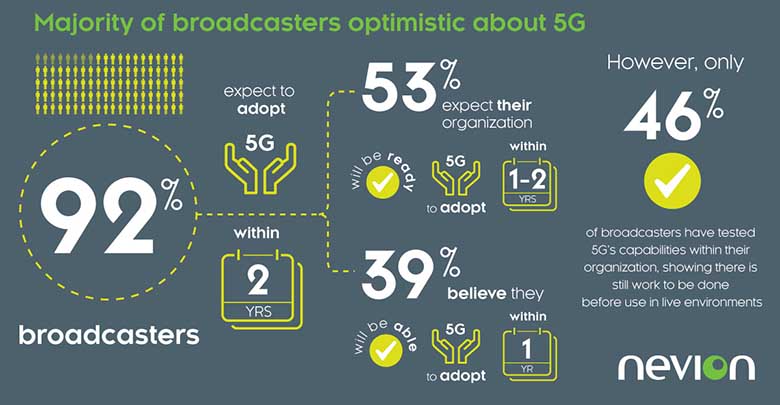 Majority of broadcasters optimistic about 5G

92%

broadcasters

expect to adopt

5G

within

2

YRS

53%

expect their organization

will be ready

5G

to adopt

within

1-2

YRS

39%

believe they

will be able

5G

to adopt

within

1

YR

However, only

46%

of broadcasters have tested 5G's capabilities within their organization, showing there is still work to be done before use in live environments

nevion